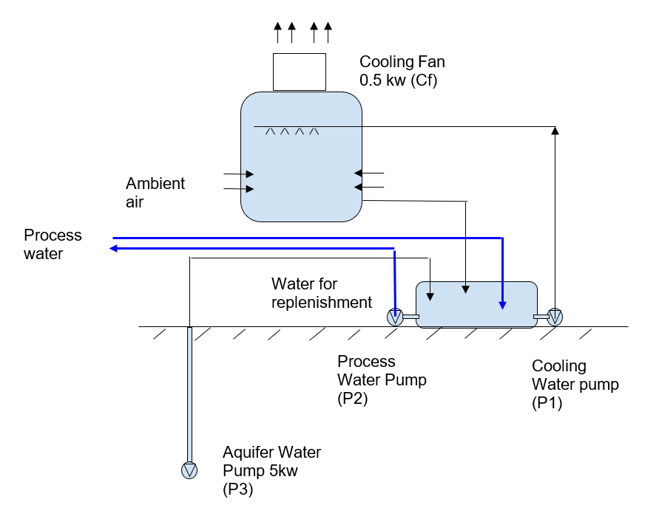 Cooling Fan
0.5 kw (Cf)

Ambient
air

Process
water

Water for
replenishment

Process
Water Pump
(P2)

Cooling
Water pump
(P1)

Aquifer Water
Pump 5kw
(P3)