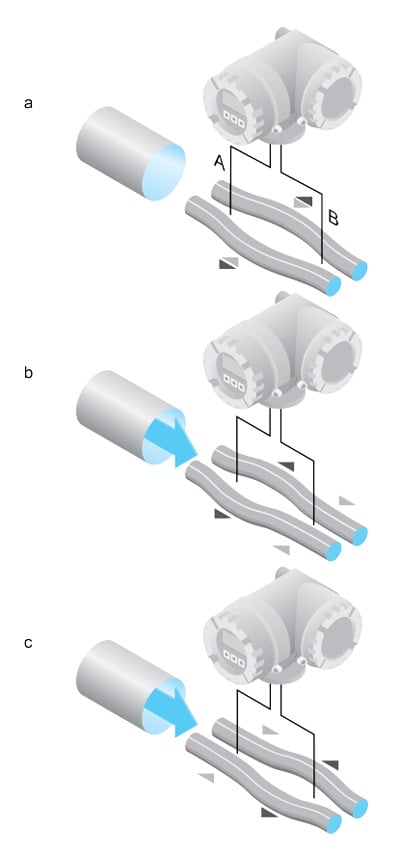 a

A

B

b

c