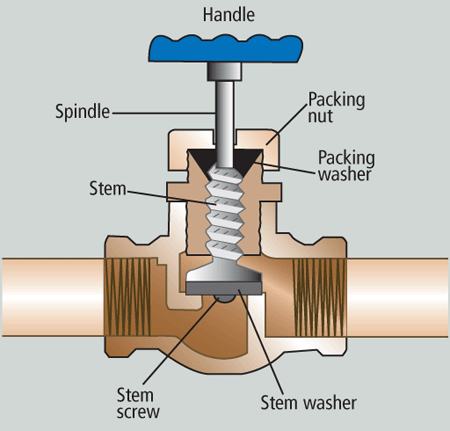 Handle

Spindle

Packing nut

Packing washer

Stem

Stem screw

Stem washer