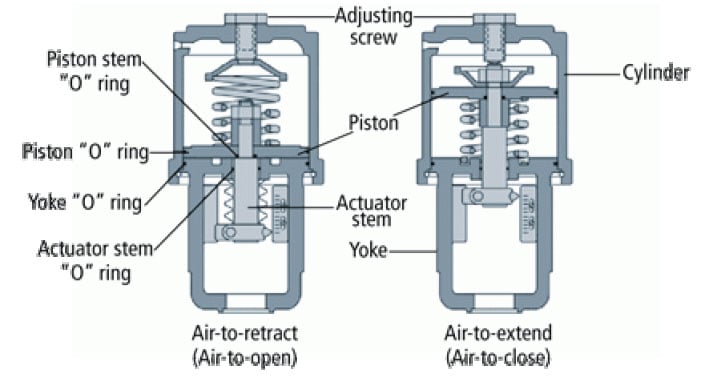 Adjusting screw

Piston stem "O" ring

Cylinder

Piston

Piston "O" ring

Yoke "O" ring

Actuator stem

Actuator stem "O" ring

Yoke

Air-to-retract (Air-to-open)

Air-to-extend (Air-to-close)