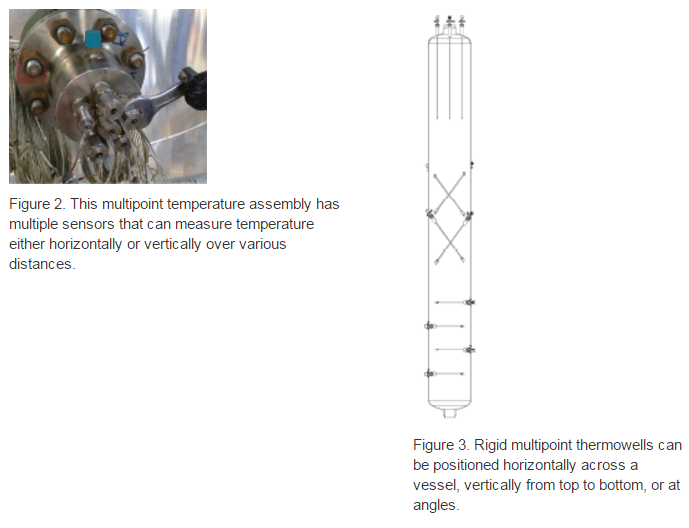 Figure 2. This multipoint temperature assembly has multiple sensors that can measure temperature either horizontally or vertically over various distances.

Figure 3. Rigid multipoint thermowells can be positioned horizontally across a vessel, vertically from top to bottom, or at angles.