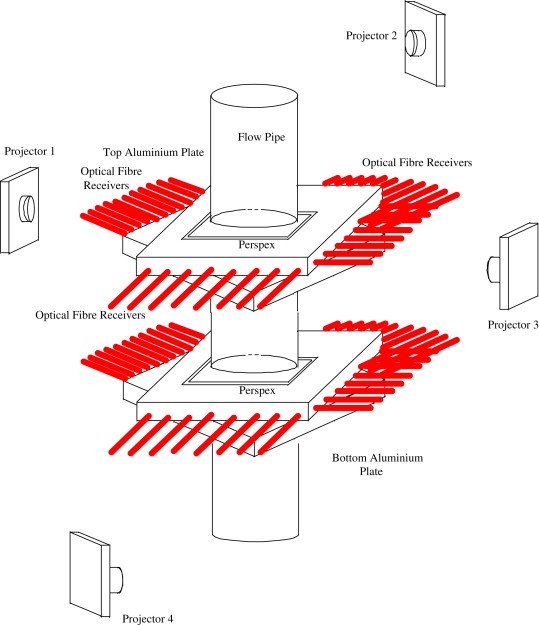 Projector 2

Flow Pipe

Projector 1

Top Aluminium Plate

Optical Fibre Receivers

Optical Fibre Receivers

Perspex

Optical Fibre Receivers

Projector 3

Perspex

Bottom Aluminium Plate

Projector 4