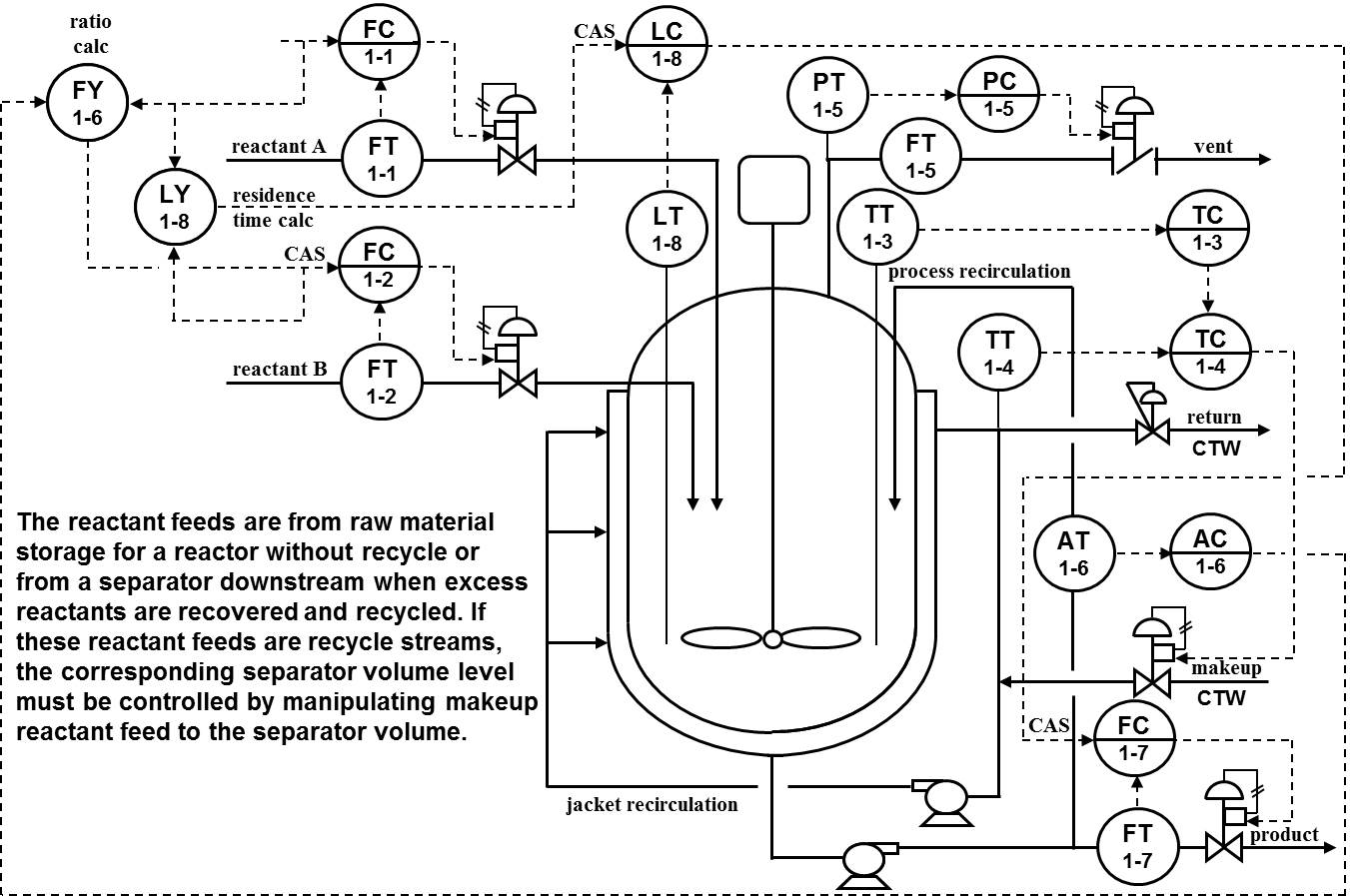 ratio calc

FY 1-6

FC 1-1

CAS

LC 1-8

PT 1-5

PC 1-5

reactant A

FT 1-1

FT 1-5

vent

LY 1-8

residence time calc

LT 1-8

TT 1-3

TC 1-3

CAS

FC 1-2

process recirculation

reactant B

FT 1-2

TT 1-4

TC 1-4

return

CTW

The reactant feeds are from raw material storage for a reactor without recycle or from a separator downstream when excess reactants are recovered and recycled. If these reactant feeds are recycle streams, the corresponding separator volume level must be controlled by manipulating makeup reactant feed to the separator volume.

AT 1-6

AC 1-6

makeup

CTW

CAS

FC 1-7

jacket recirculation

FT 1-7

product